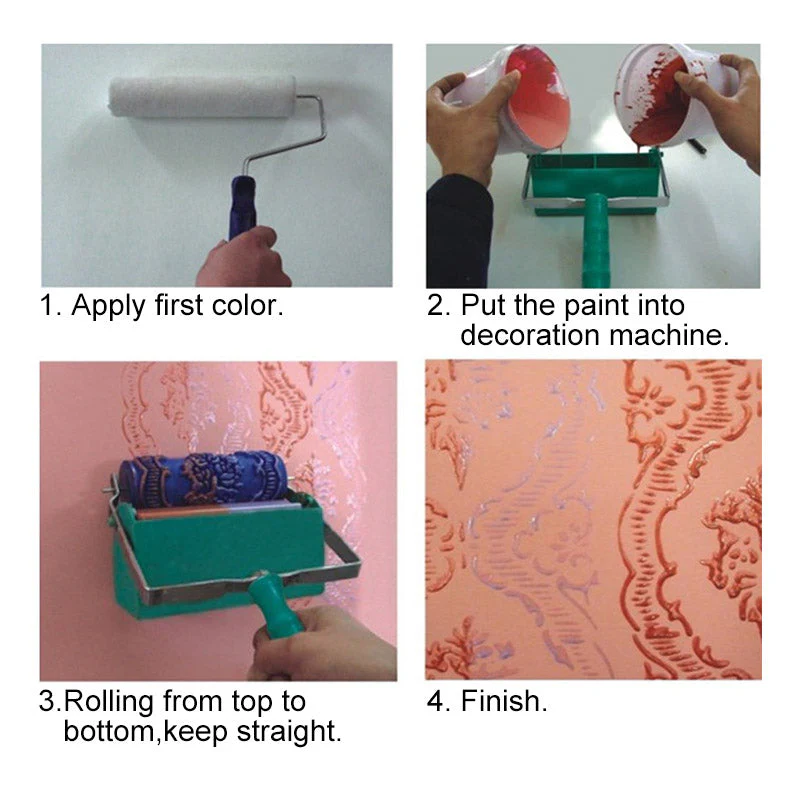 1. Apply first color.

2. Put the paint into decoration machine.

3.Rolling from top to bottom,keep straight.

4. Finish.